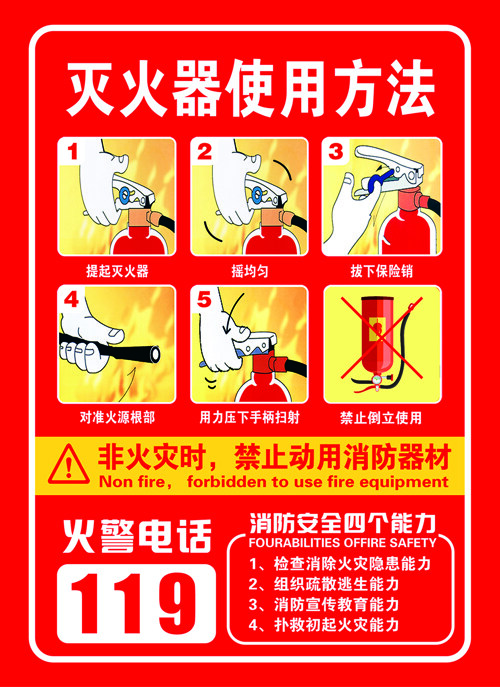 灭火器使用方法

1
提起灭火器

2
摇均匀

3
拔下保险销

4
对准火源根部

5
用力压下手柄扫射

禁止倒立使用

非火灾时，禁止动用消防器材
Non fire, forbidden to use fire equipment

火警电话
119

消防安全四个能力
FOURABILITIES OFFIRE SAFETY
1、检查消除火灾隐患能力
2、组织疏散逃生能力
3、消防宣传教育能力
4、扑救初起火灾能力