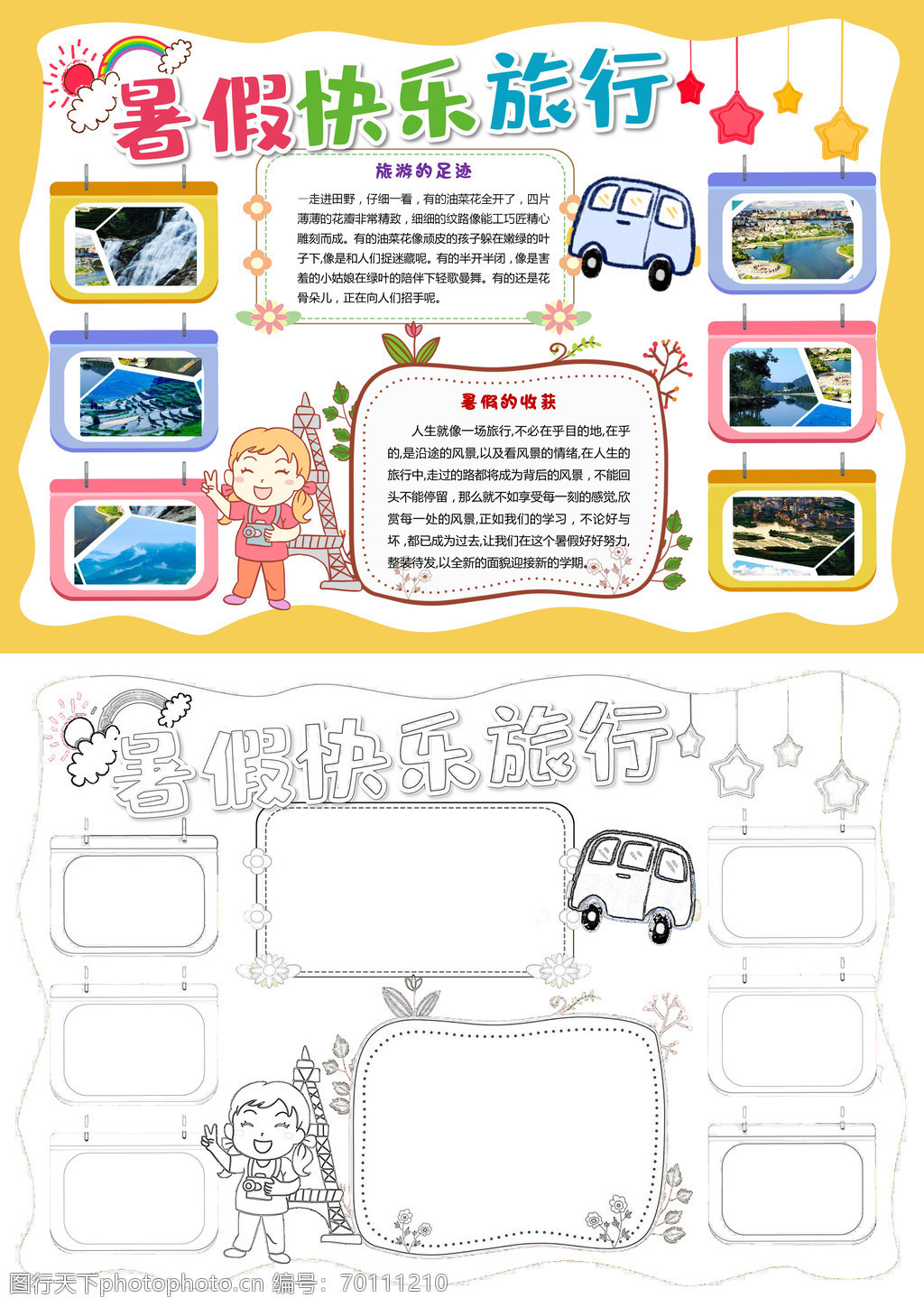 暑假快乐旅行

旅游的足迹

一走进田野，仔细一看，有的油菜花全开了，四片薄薄的花瓣非常精致，细细的纹路像能工巧匠精心雕刻而成。有的油菜花像顽皮的孩子躲在嫩绿的叶子下,像是和人们捉迷藏呢。有的半开半闭，像是害羞的小姑娘在绿叶的陪伴下轻歌曼舞。有的还是花骨朵儿，正在向人们招手呢。

暑假的收获

人生就像一场旅行,不必在乎目的地,在乎的,是沿途的风景,以及看风景的情绪,在人生的旅行中,走过的路都将成为背后的风景，不能回头不能停留，那么就不如享受每一刻的感觉,欣赏每一处的风景,正如我们的学习，不论好与坏，都已成为过去,让我们在这个暑假好好努力,整装待发,以全新的面貌迎接新的学期。

暑假快乐旅行

图行天下photophoto.cn 编号：70111210