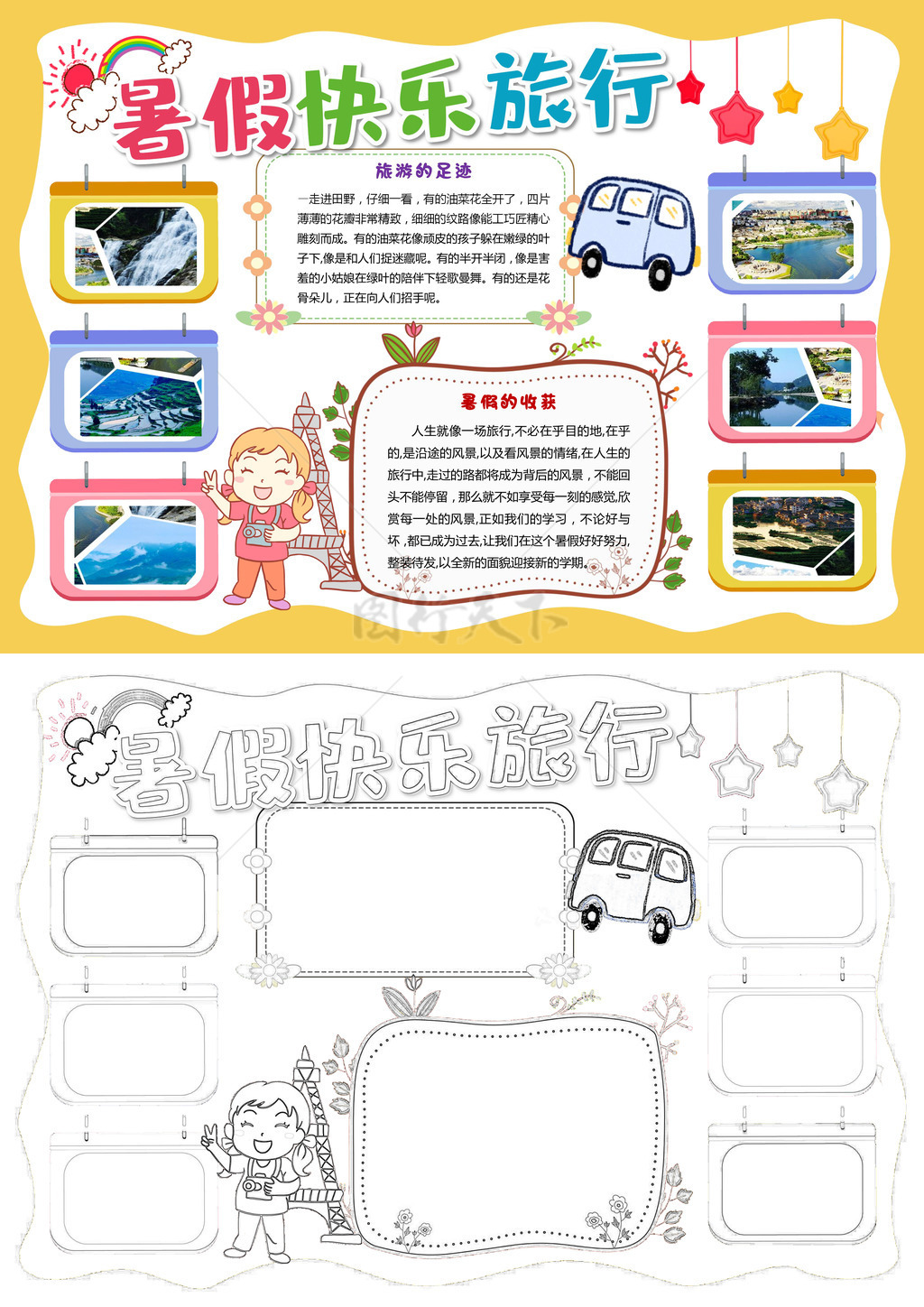 暑假快乐旅行

旅游的足迹

一走进田野，仔细一看，有的油菜花全开了，四片薄薄的花瓣非常精致，细细的纹路像能工巧匠精心雕刻而成。有的油菜花像顽皮的孩子躲在嫩绿的叶子下,像是和人们捉迷藏呢。有的半开半闭，像是害羞的小姑娘在绿叶的陪伴下轻歌曼舞。有的还是花骨朵儿，正在向人们招手呢。

暑假的收获

人生就像一场旅行,不必在乎目的地,在乎的,是沿途的风景,以及看风景的情绪,在人生的旅行中,走过的路都将成为背后的风景，不能回头不能停留，那么就不如享受每一刻的感觉,欣赏每一处的风景,正如我们的学习，不论好与坏，都已成为过去,让我们在这个暑假好好努力,整装待发,以全新的面貌迎接新的学期。

图行天下

暑假快乐旅行